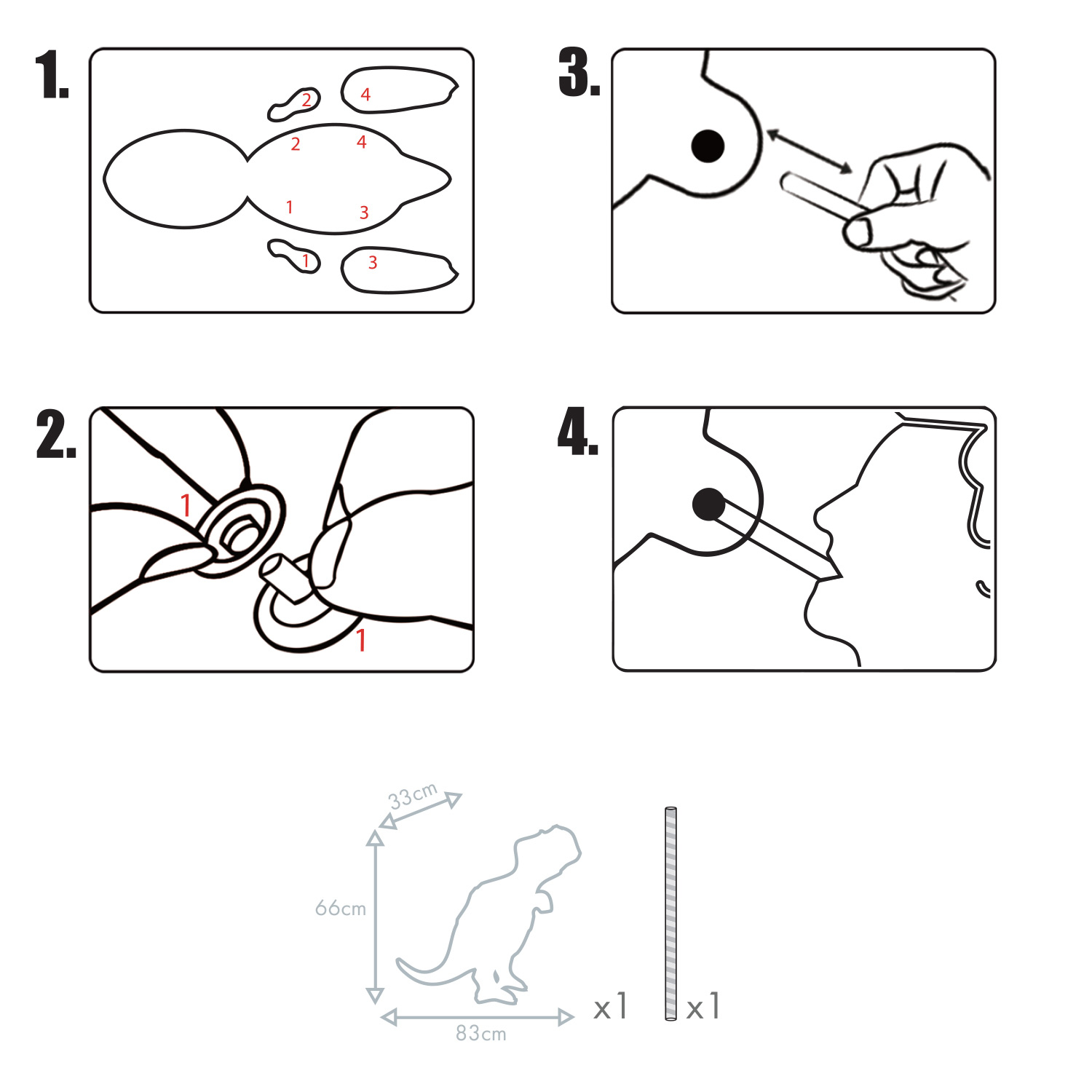 1.

2

4

2

4

1

3

1

3

3.

2.

1

1

4.

33cm

66cm

83cm

x1

x1