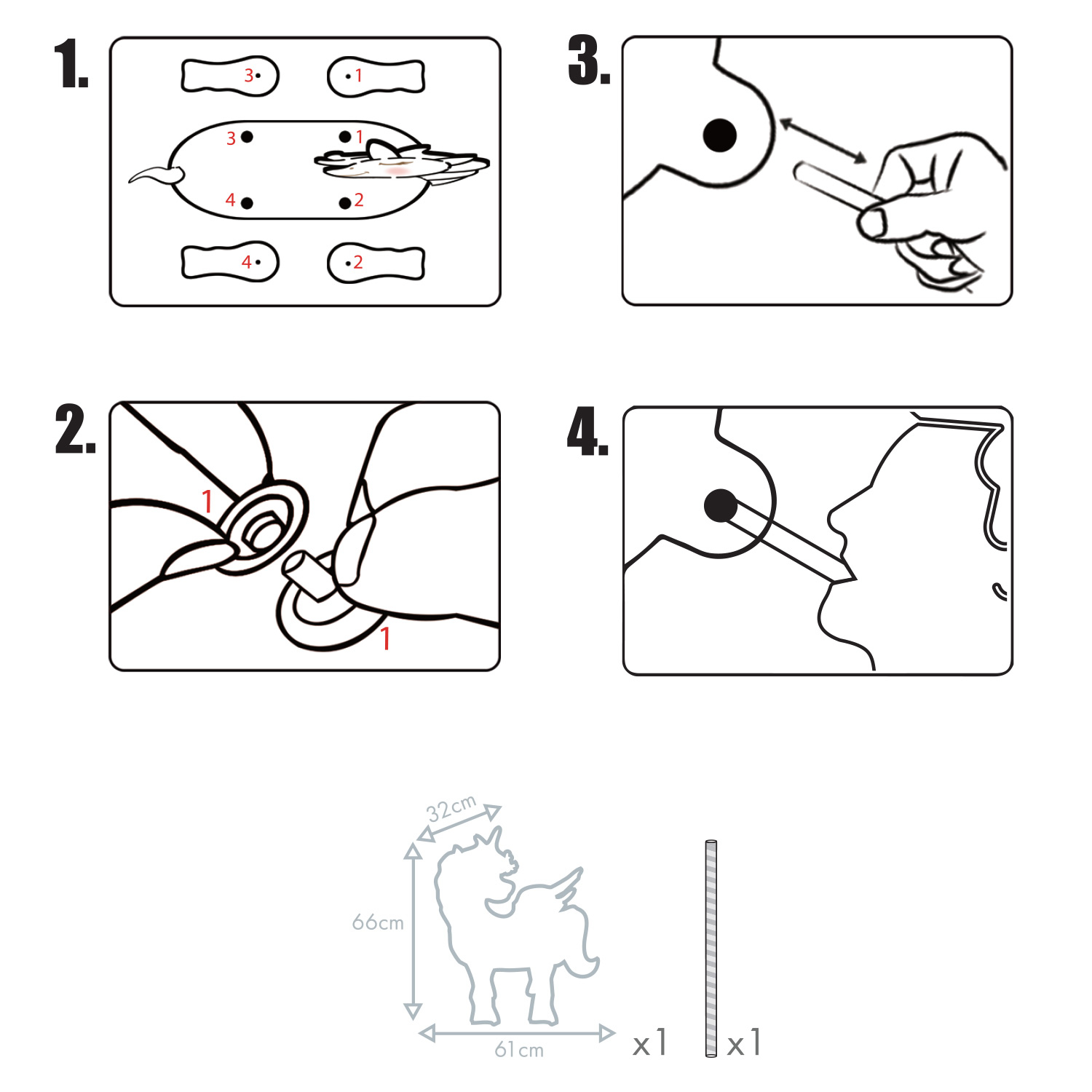 1.

3
1
3
1
4
2
4
2

3.

2.

1
1

4.

32cm
66cm
61cm
x1
x1